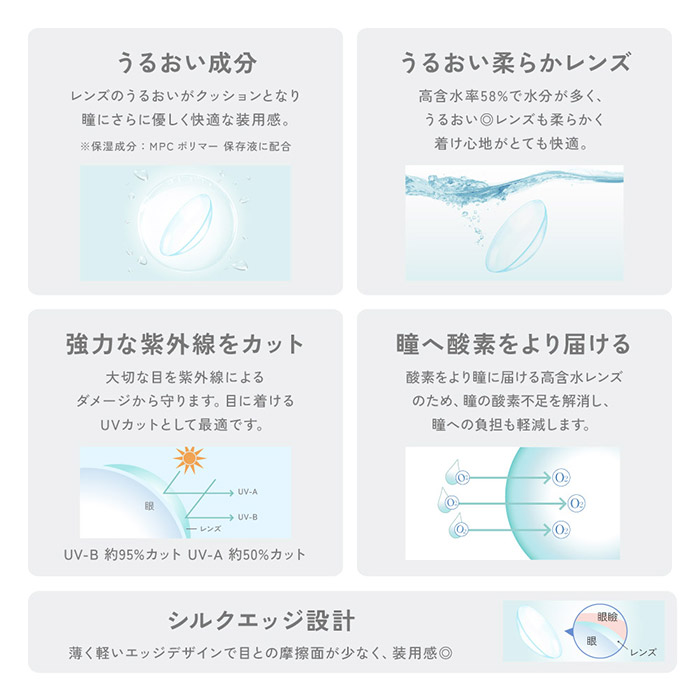 うるおい成分

レンズのうるおいがクッションとなり瞳にさらに優しく快適な装用感。

※保湿成分：MPC ポリマー 保存液に配合

うるおい柔らかレンズ

高含水率58%で水分が多く、うるおい◎レンズも柔らかく着け心地がとても快適。

強力な紫外線をカット

大切な目を紫外線によるダメージから守ります。目に着けるUVカットとして最適です。

眼

UV-A

UV-B

レンズ

UV-B 約95%カット UV-A 約50%カット

瞳へ酸素をより届ける

酸素をより瞳に届ける高含水レンズのため、瞳の酸素不足を解消し、瞳への負担も軽減します。

$O_2$ $O_2$ $O_2$ $O_2$ $O_2$ $O_2$

シルクエッジ設計

薄く軽いエッジデザインで目との摩擦面が少なく、装用感◎

眼瞼

眼

レンズ